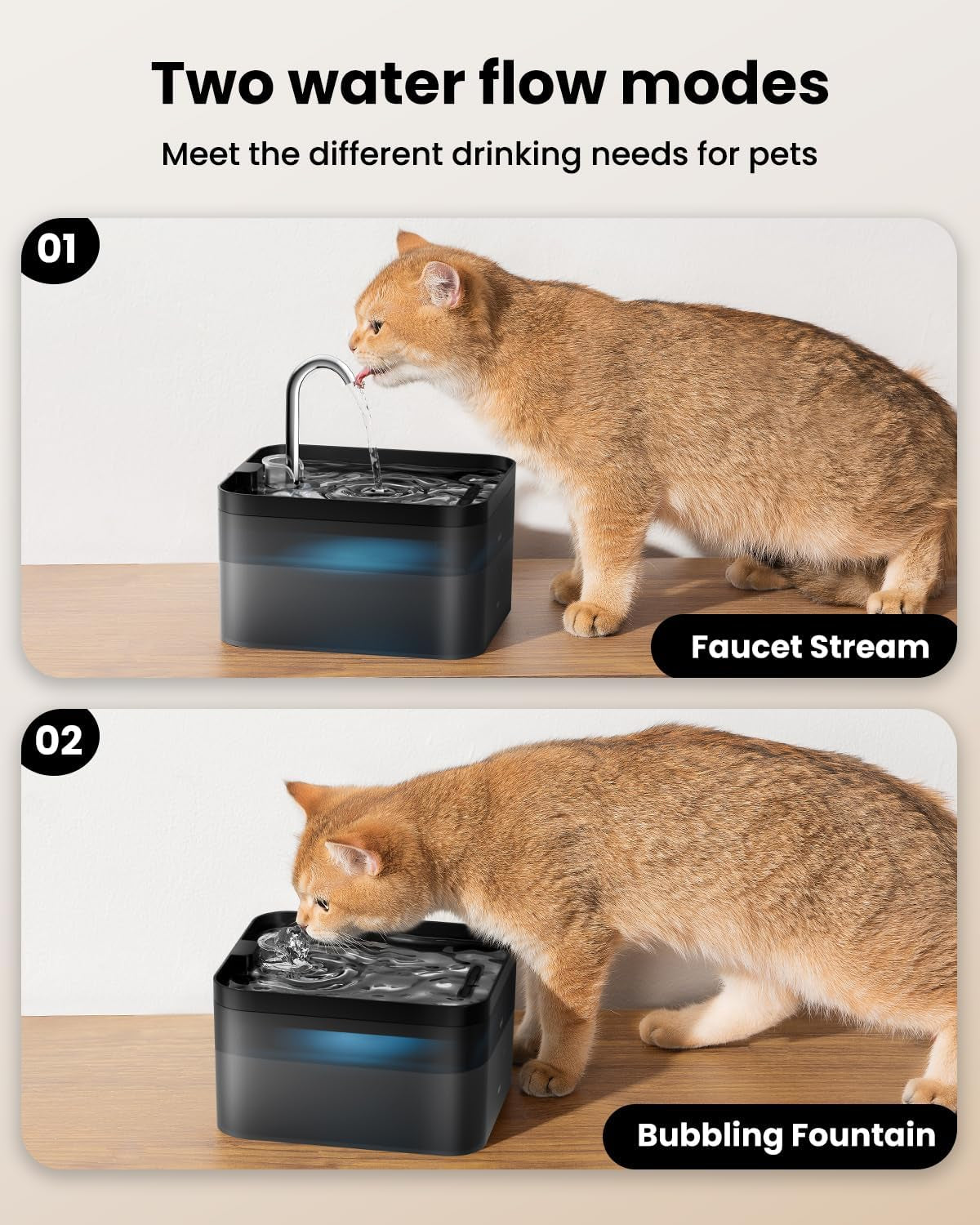 Two water flow modes

Meet the different drinking needs for pets

01

Faucet Stream

02

Bubbling Fountain