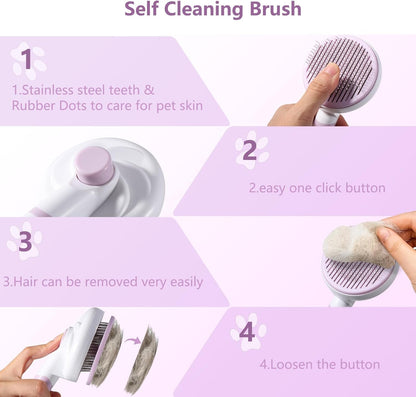 Self Cleaning Brush

1

1.Stainless steel teeth & Rubber Dots to care for pet skin

2

2.easy one click button

3

3.Hair can be removed very easily

4

4.Loosen the button