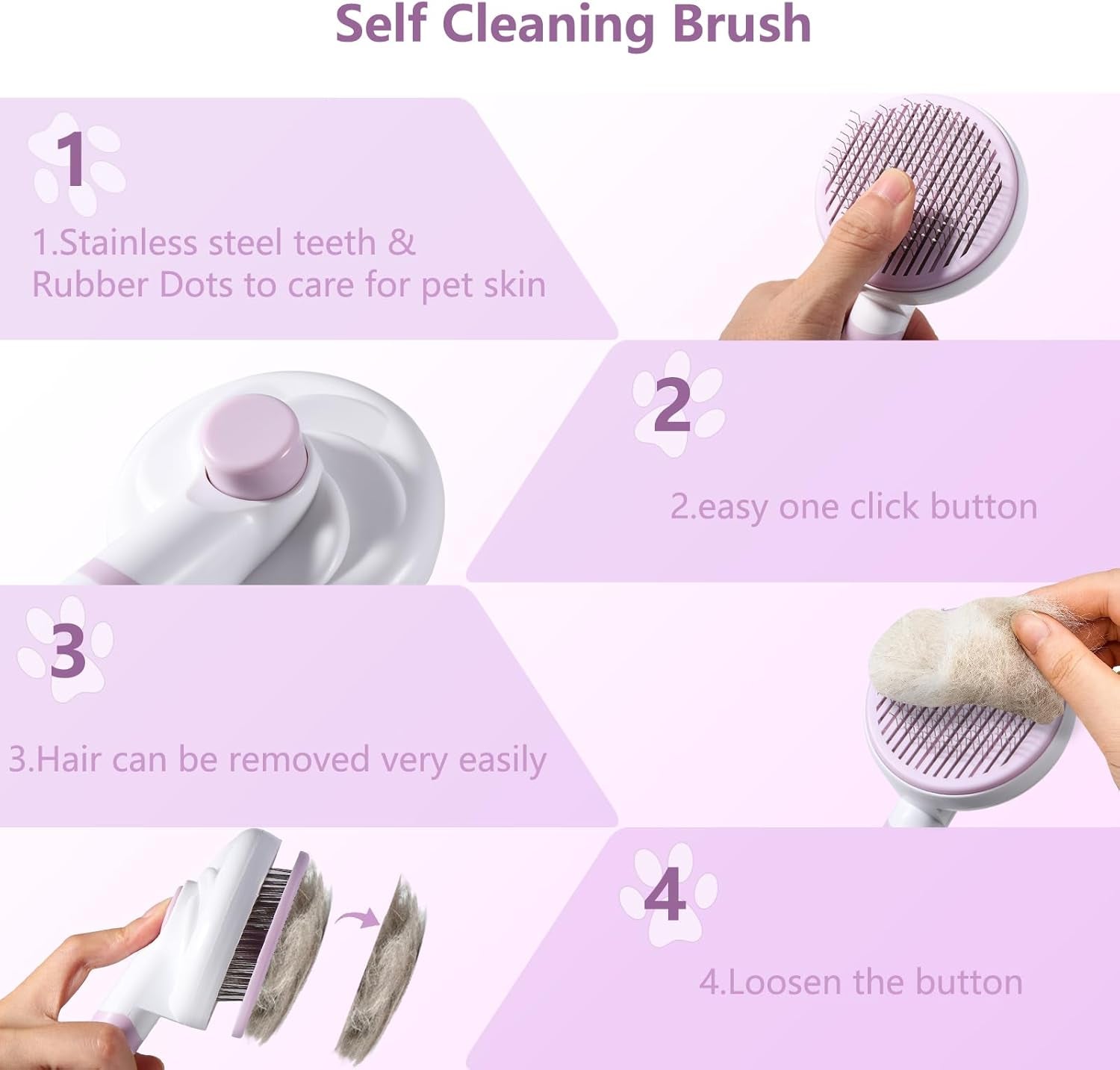 Self Cleaning Brush

1

1.Stainless steel teeth & Rubber Dots to care for pet skin

2

2.easy one click button

3

3.Hair can be removed very easily

4

4.Loosen the button